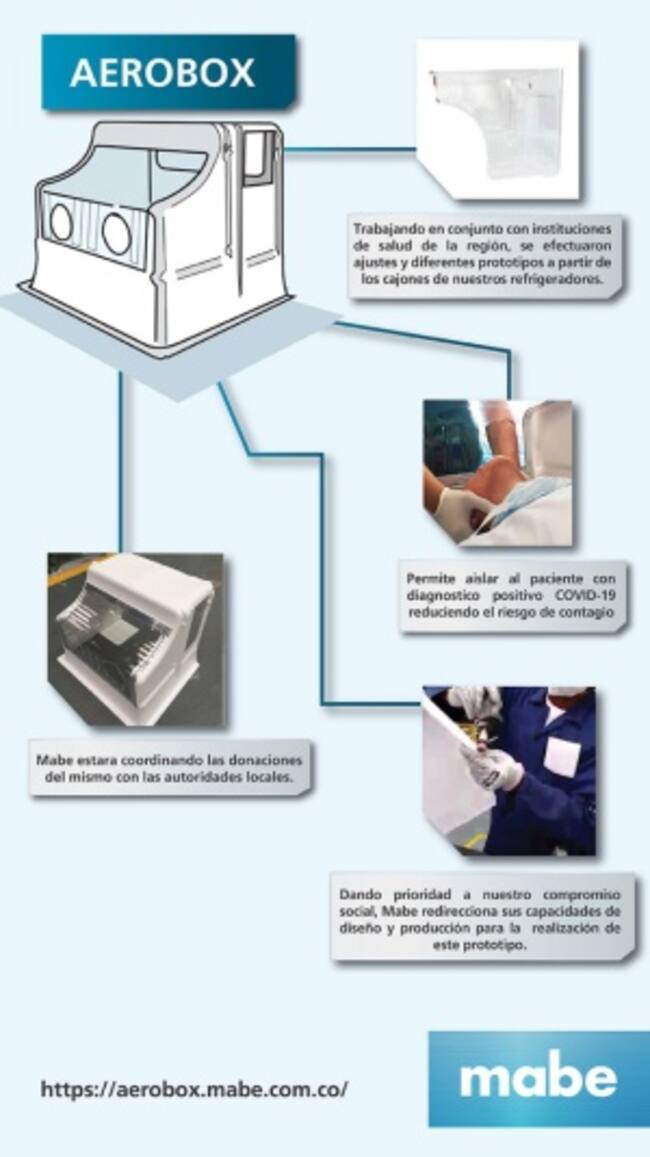 AEROBOX

Trabajando en conjunto con instituciones de salud de la región, se efectuaron ajustes y diferentes prototipos a partir de los cajones de nuestros refrigeradores.

Permite aislar al paciente con diagnostico positivo COVID-19 reduciendo el riesgo de contagio

Mabe estara coordinando las donaciones del mismo con las autoridades locales.

Dando prioridad a nuestro compromiso social, Mabe redirecciona sus capacidades de diseño y producción para la realización de este prototipo.

https://aerobox.mabe.com.co/

mabe