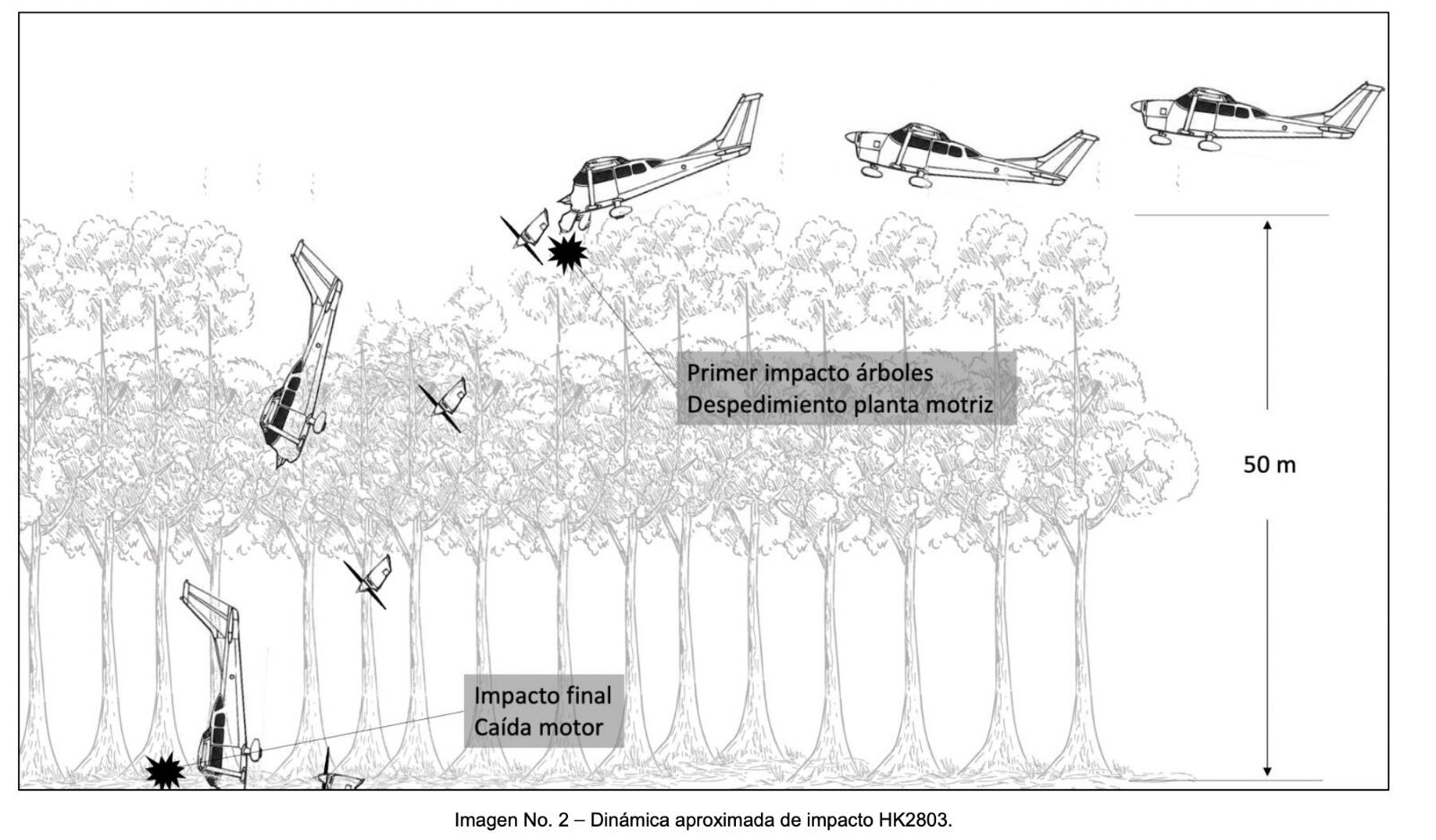 Primer impacto árboles
Despedimiento planta motriz

50 m

Impacto final
Caída motor

Imagen No. 2 – Dinámica aproximada de impacto HK2803.