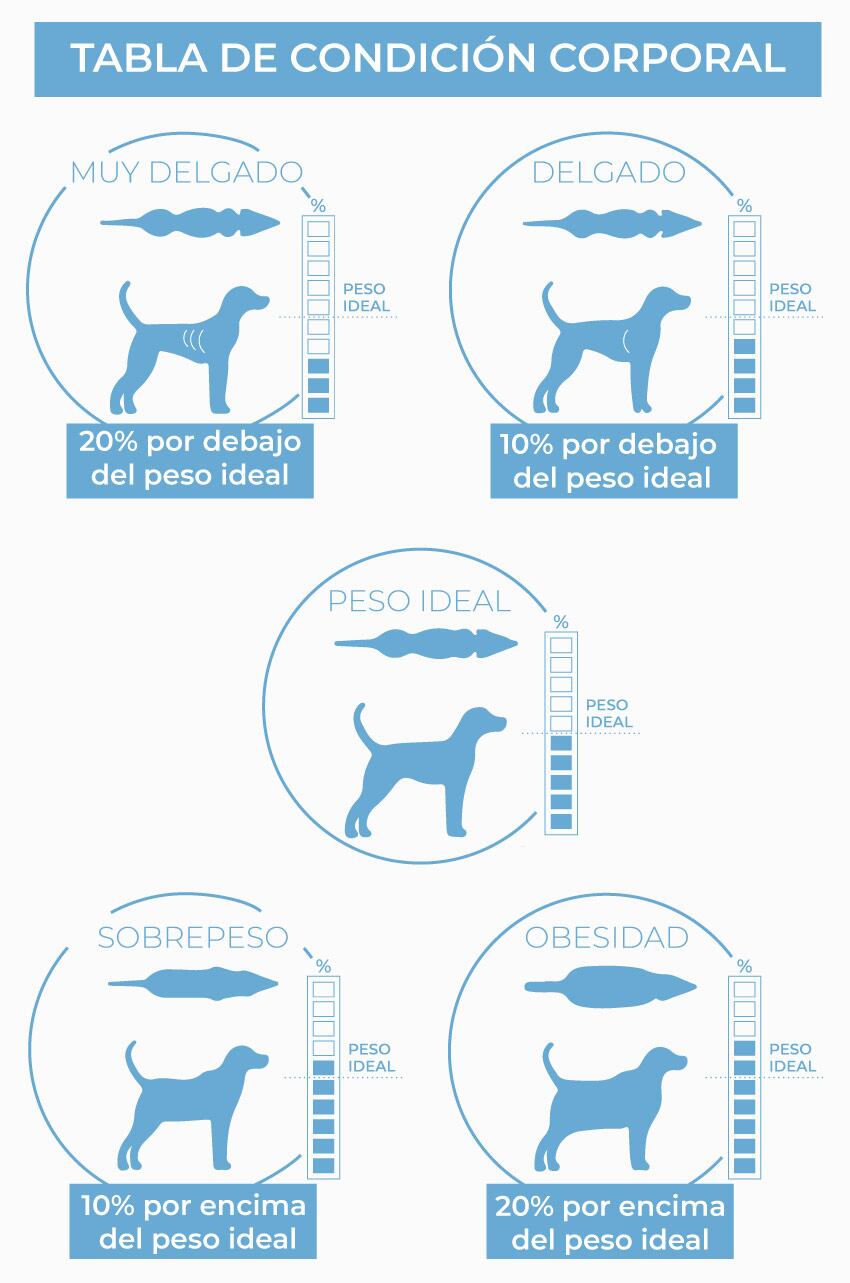 TABLA DE CONDICIÓN CORPORAL

MUY DELGADO
%
PESO IDEAL
20% por debajo del peso ideal

DELGADO
%
PESO IDEAL
10% por debajo del peso ideal

PESO IDEAL
%
PESO IDEAL

SOBREPESO
%
PESO IDEAL
10% por encima del peso ideal

OBESIDAD
%
PESO IDEAL
20% por encima del peso ideal