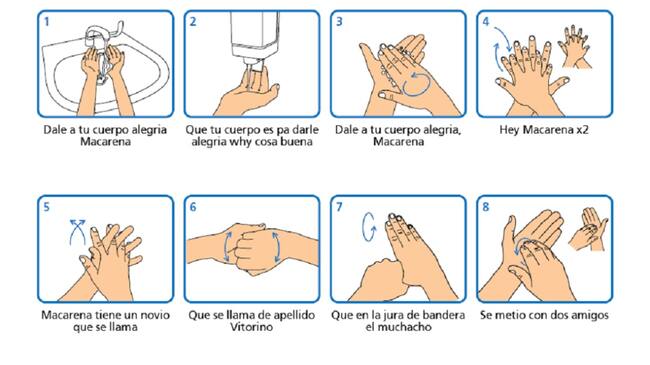 1
Dale a tu cuerpo alegria Macarena

2
Que tu cuerpo es pa darle alegria why cosa buena

3
Dale a tu cuerpo alegria, Macarena

4
Hey Macarena x2

5
Macarena tiene un novio que se llama

6
Que se llama de apellido Vitorino

7
Que en la jura de bandera el muchacho

8
Se metio con dos amigos