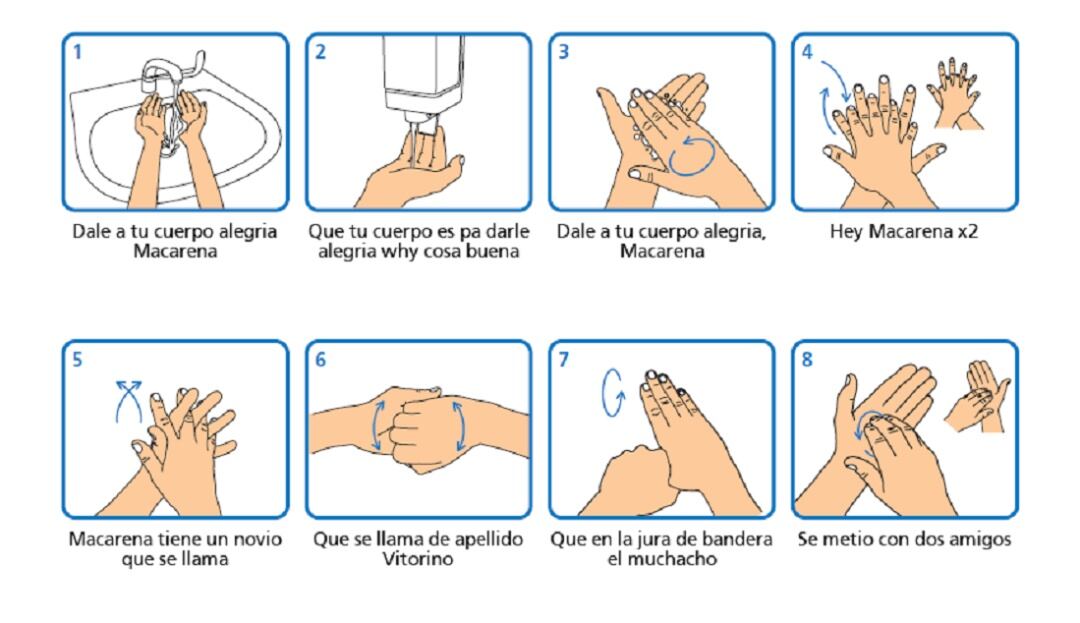 1

Dale a tu cuerpo alegria Macarena

2

Que tu cuerpo es pa darle alegria why cosa buena

3

Dale a tu cuerpo alegria, Macarena

4

Hey Macarena x2

5

Macarena tiene un novio que se llama

6

Que se llama de apellido Vitorino

7

Que en la jura de bandera el muchacho

8

Se metio con dos amigos