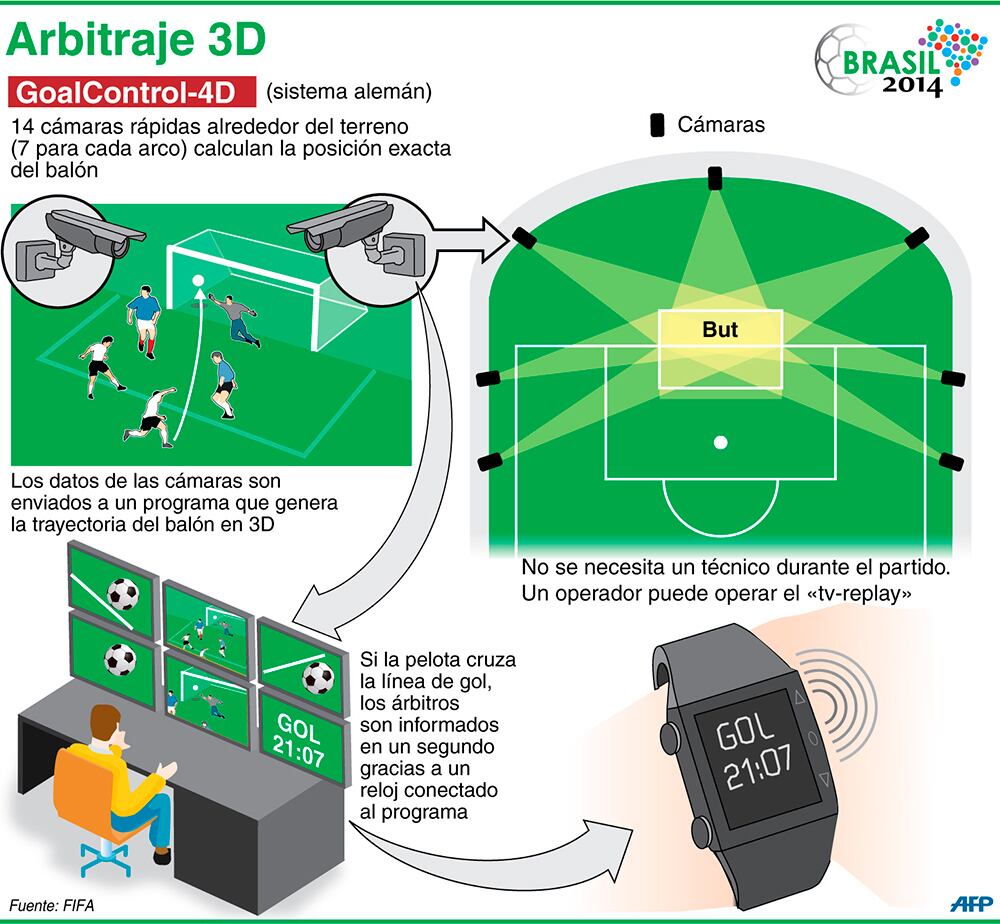 Arbitraje 3D

BRASIL 2014

GoalControl-4D (sistema alemán)

14 cámaras rápidas alrededor del terreno (7 para cada arco) calculan la posición exacta del balón

Cámaras

But

Los datos de las cámaras son enviados a un programa que genera la trayectoria del balón en 3D

No se necesita un técnico durante el partido. Un operador puede operar el «tv-replay»

GOL 21:07

Si la pelota cruza la línea de gol, los árbitros son informados en un segundo gracias a un reloj conectado al programa

GOL 21:07

Fuente: FIFA

AFP